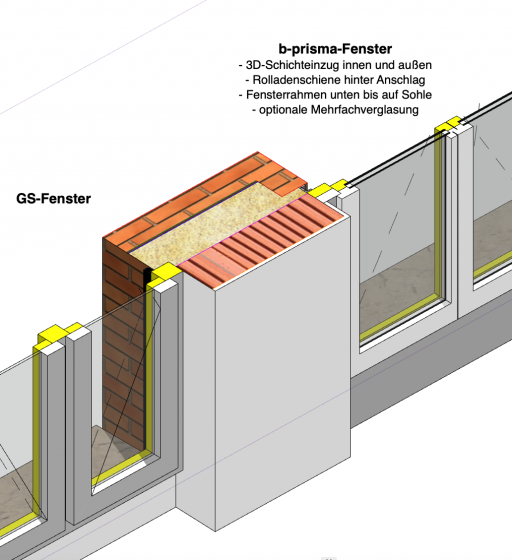 b-prisma-Fenster
- 3D-Schichteinzug innen und außen
- Rolladenschiene hinter Anschlag
- Fensterrahmen unten bis auf Sohle
- optionale Mehrfachverglasung

GS-Fenster